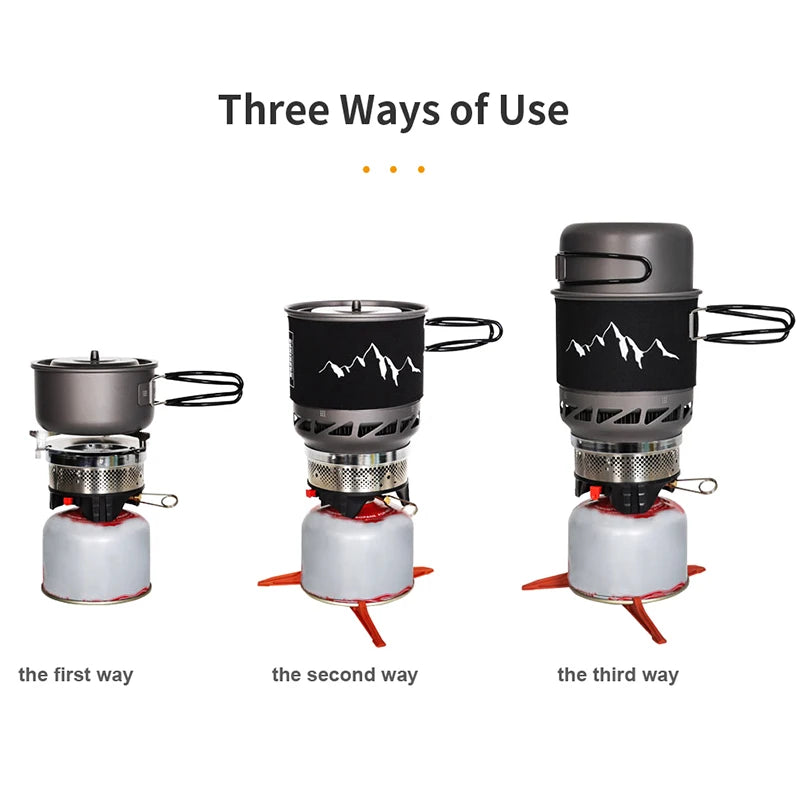 Three Ways of Use

the first way

the second way

the third way