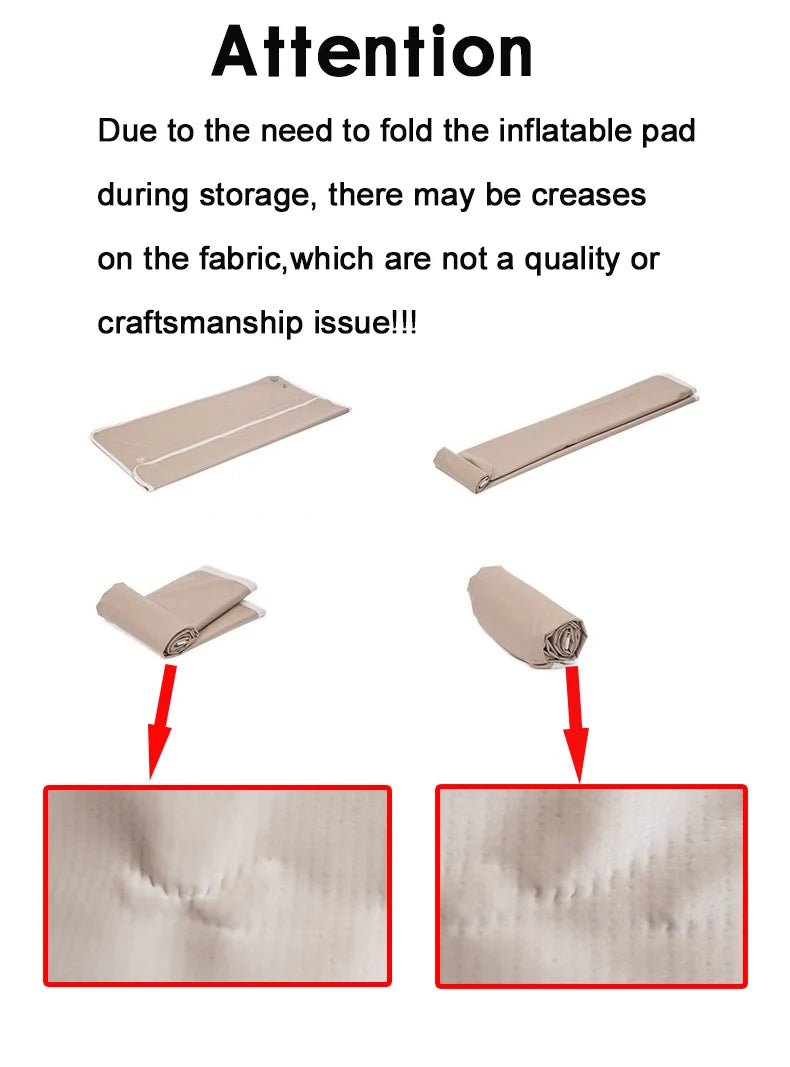 Attention

Due to the need to fold the inflatable pad during storage, there may be creases on the fabric,which are not a quality or craftsmanship issue!!!