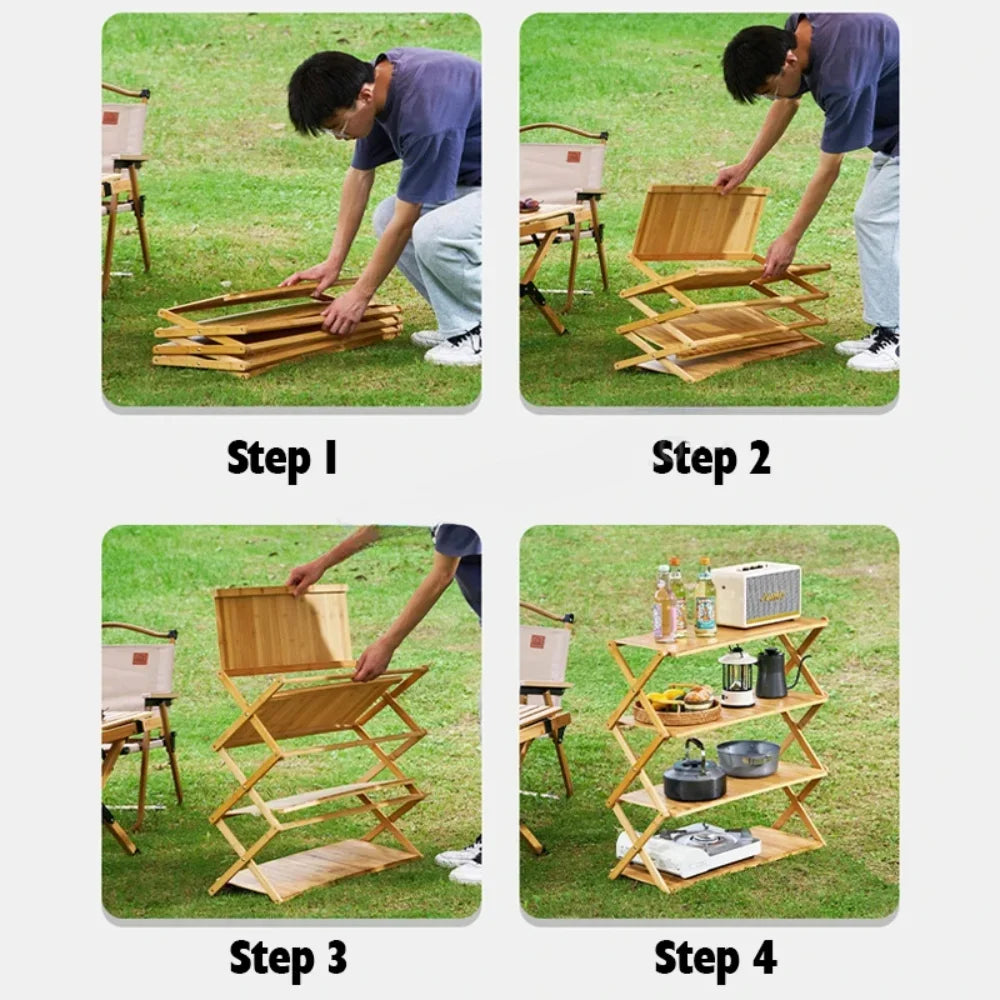 Step 1

Step 2

Step 3

Step 4