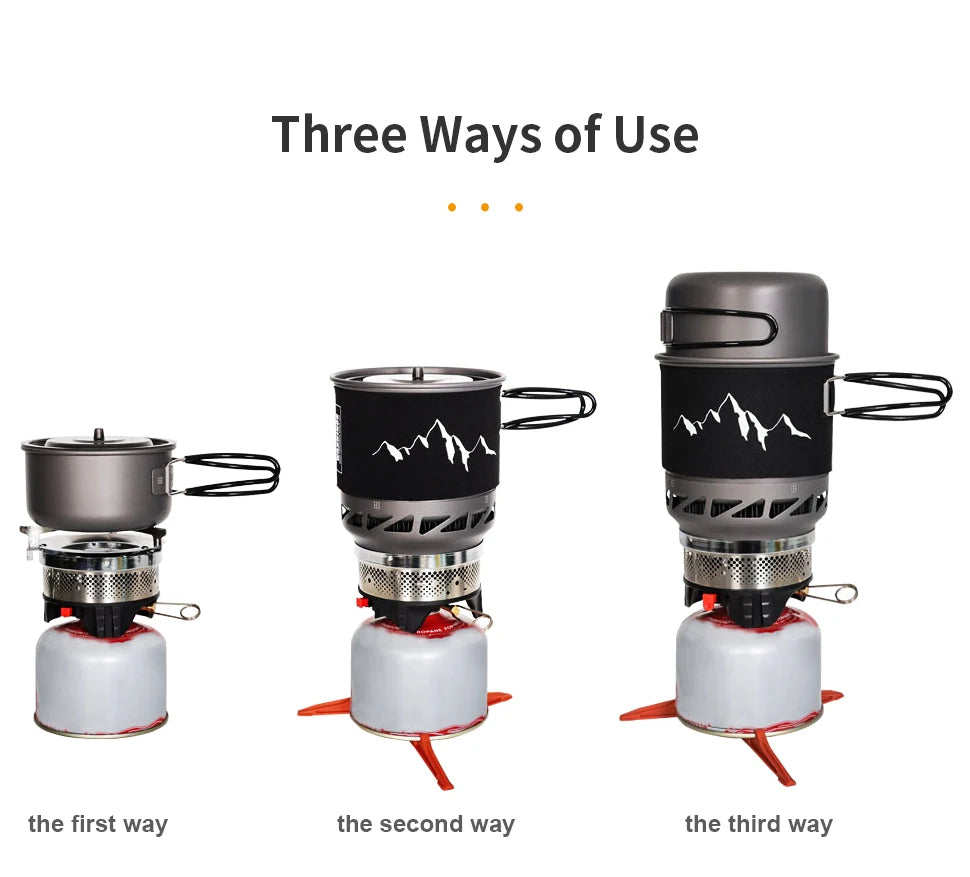 Three Ways of Use

the first way

the second way

the third way